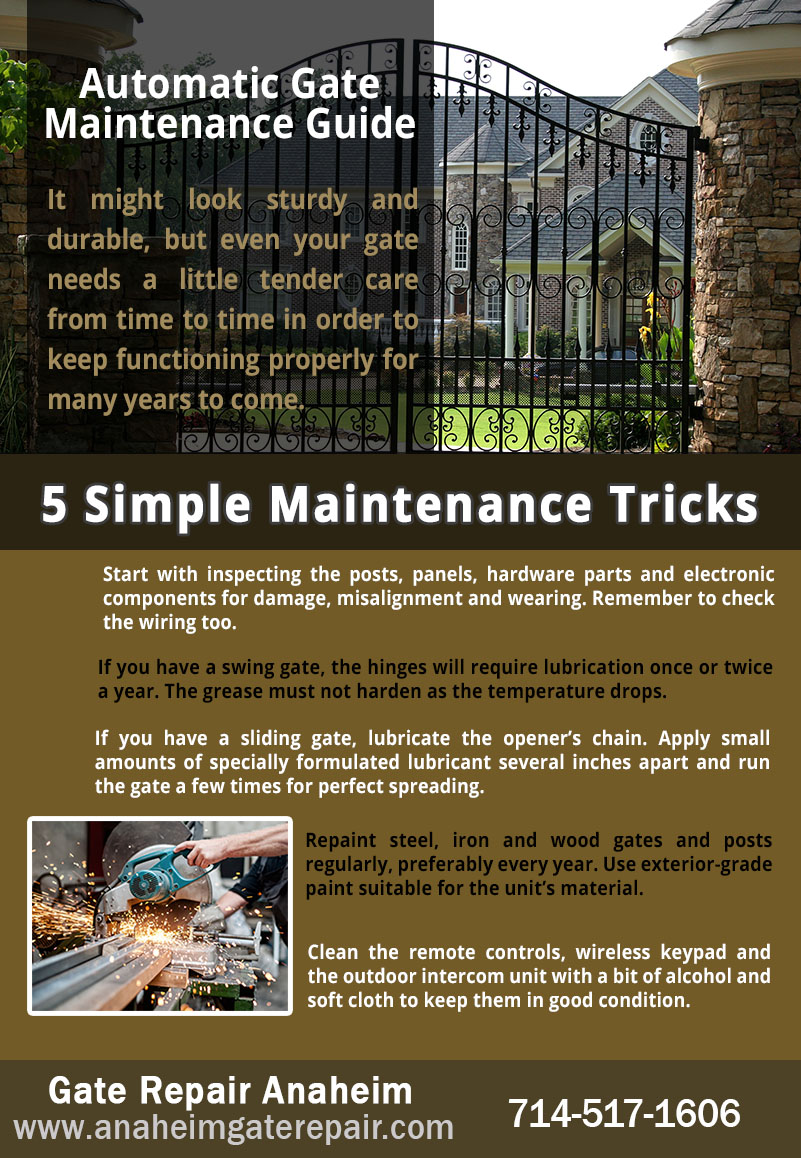 Automatic Gate Maintenance Guide

It might look sturdy and durable, but even your gate needs a little tender care from time to time in order to keep functioning properly for many years to come.

5 Simple Maintenance Tricks

Start with inspecting the posts, panels, hardware parts and electronic components for damage, misalignment and wearing. Remember to check the wiring too.

If you have a swing gate, the hinges will require lubrication once or twice a year. The grease must not harden as the temperature drops.

If you have a sliding gate, lubricate the opener's chain. Apply small amounts of specially formulated lubricant several inches apart and run the gate a few times for perfect spreading.

Repaint steel, iron and wood gates and posts regularly, preferably every year. Use exterior-grade paint suitable for the unit's material.

Clean the remote controls, wireless keypad and the outdoor intercom unit with a bit of alcohol and soft cloth to keep them in good condition.

Gate Repair Anaheim
www.anaheimgaterepair.com
714-517-1606